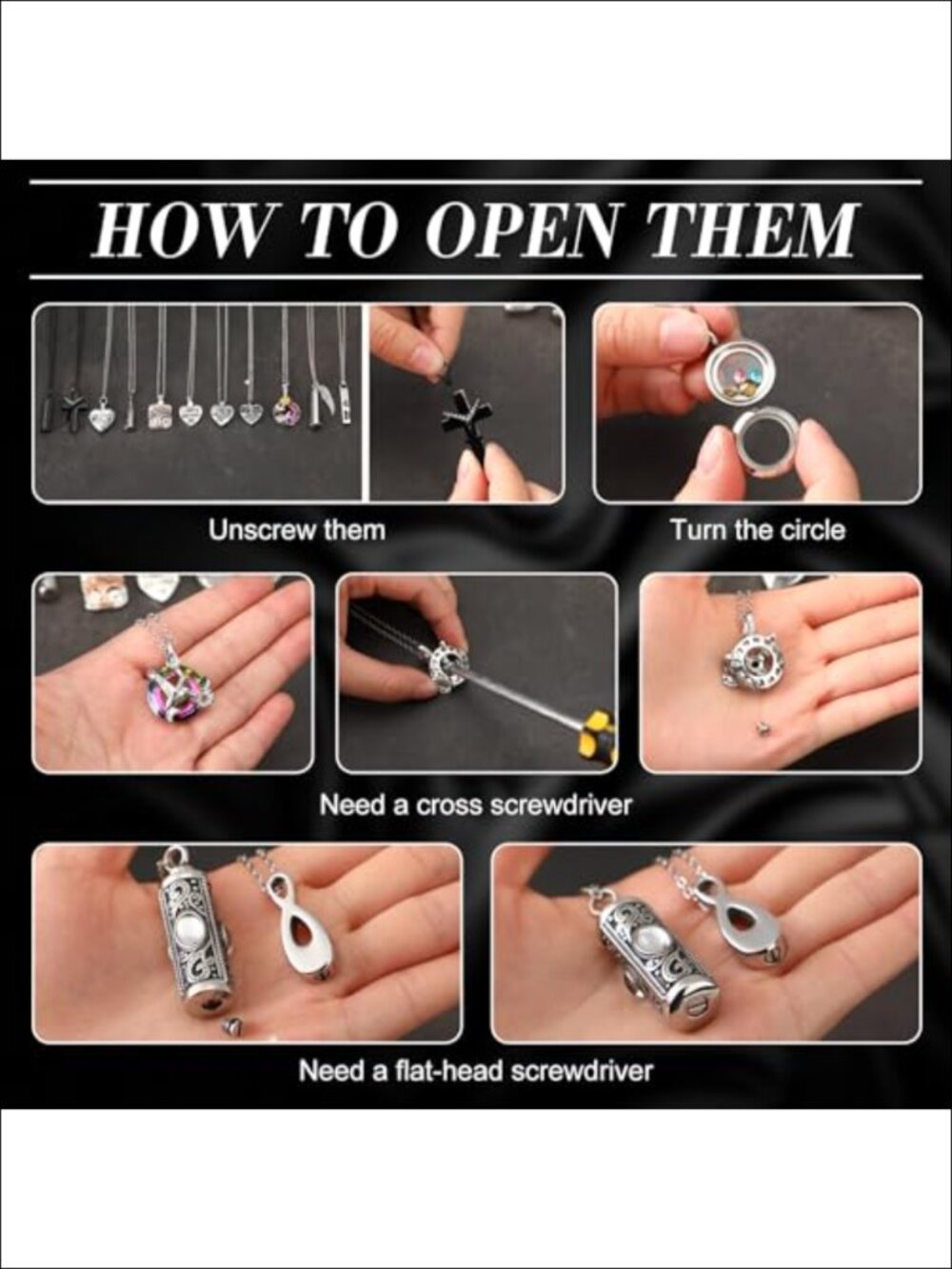 HOW TO OPEN THEM

Unscrew them

Turn the circle

Need a cross screwdriver

Need a flat-head screwdriver